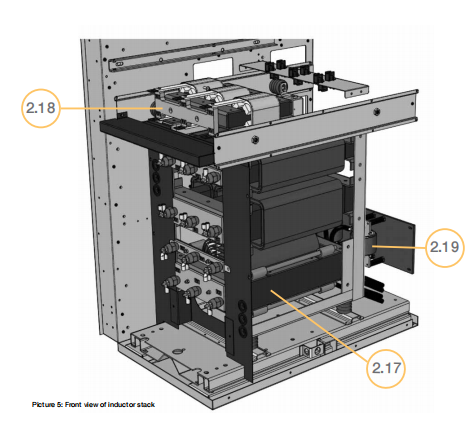 2.18

2.19

2.17

Picture 5: Front view of inductor stack