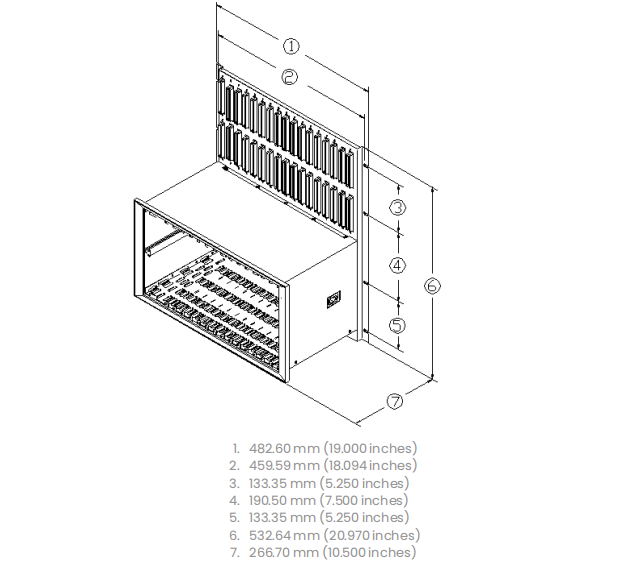 1
2
3
4
5
6
7

1. 482.60 mm (19.000 inches)
2. 459.59 mm (18.094 inches)
3. 133.35 mm (5.250 inches)
4. 190.50 mm (7.500 inches)
5. 133.35 mm (5.250 inches)
6. 532.64 mm (20.970 inches)
7. 266.70 mm (10.500 inches)