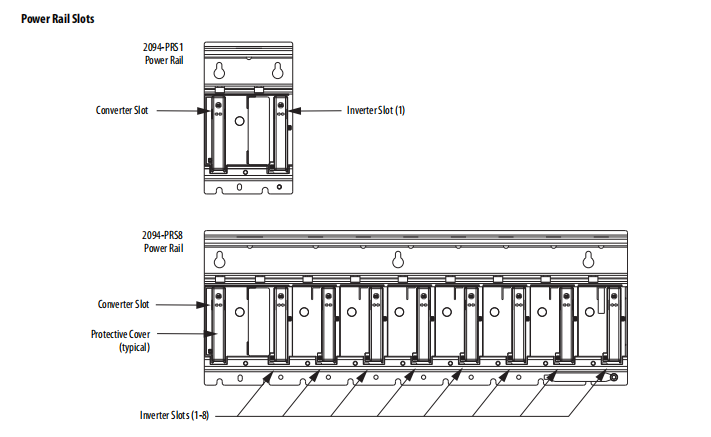 Power Rail Slots

2094-PRS1
Power Rail

Converter Slot

Inverter Slot (1)

2094-PRS8
Power Rail

Converter Slot

Protective Cover
(typical)

Inverter Slots (1-8)