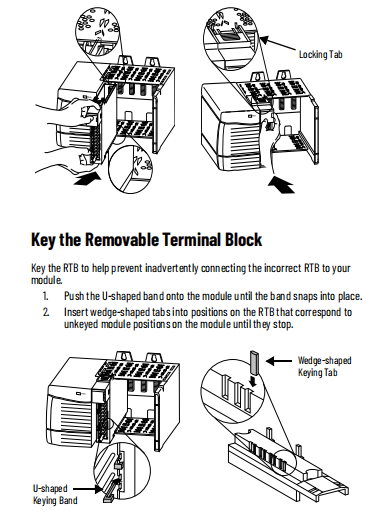 Locking Tab

Key the Removable Terminal Block

Key the RTB to help prevent inadvertently connecting the incorrect RTB to your module.

1. Push the U-shaped band onto the module until the band snaps into place.
2. Insert wedge-shaped tabs into positions on the RTB that correspond to unkeyed module positions on the module until they stop.

Wedge-shaped Keying Tab

U-shaped Keying Band