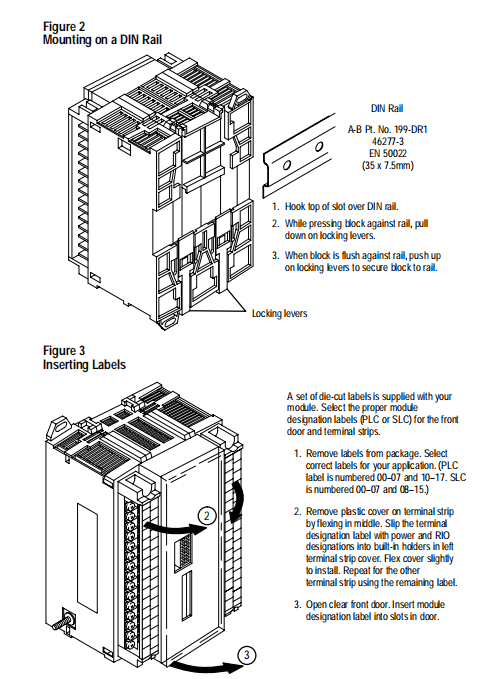 Figure 2
Mounting on a DIN Rail

DIN Rail

A-B Pt. No. 199-DR1
46277-3
EN 50022
(35 x 7.5mm)

1. Hook top of slot over DIN rail.

2. While pressing block against rail, pull down on locking levers.

3. When block is flush against rail, push up on locking levers to secure block to rail.

Locking levers

Figure 3
Inserting Labels

A set of die-cut labels is supplied with your module. Select the proper module designation labels (PLC or SLC) for the front door and terminal strips.

1. Remove labels from package. Select correct labels for your application. (PLC label is numbered 00–07 and 10–17. SLC is numbered 00–07 and 08–15.)

2. Remove plastic cover on terminal strip by flexing in middle. Slip the terminal designation label with power and RIO designations into built-in holders in left terminal strip cover. Flex cover slightly to install. Repeat for the other terminal strip using the remaining label.

3. Open clear front door. Insert module designation label into slots in door.

2

3