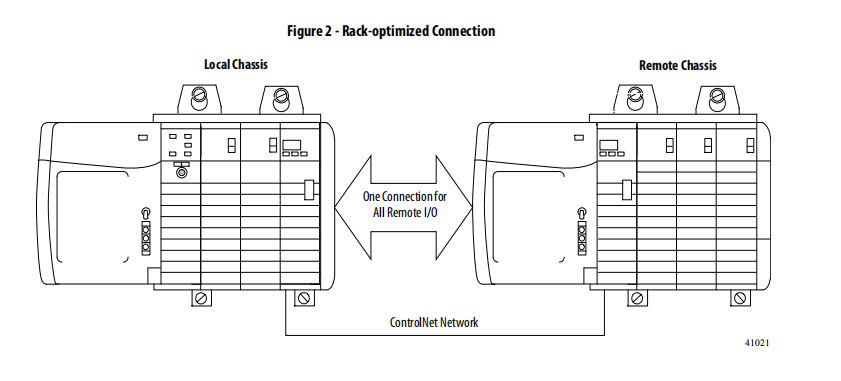 Figure 2 - Rack-optimized Connection

Local Chassis

Remote Chassis

One Connection for All Remote I/O

ControlNet Network

41021